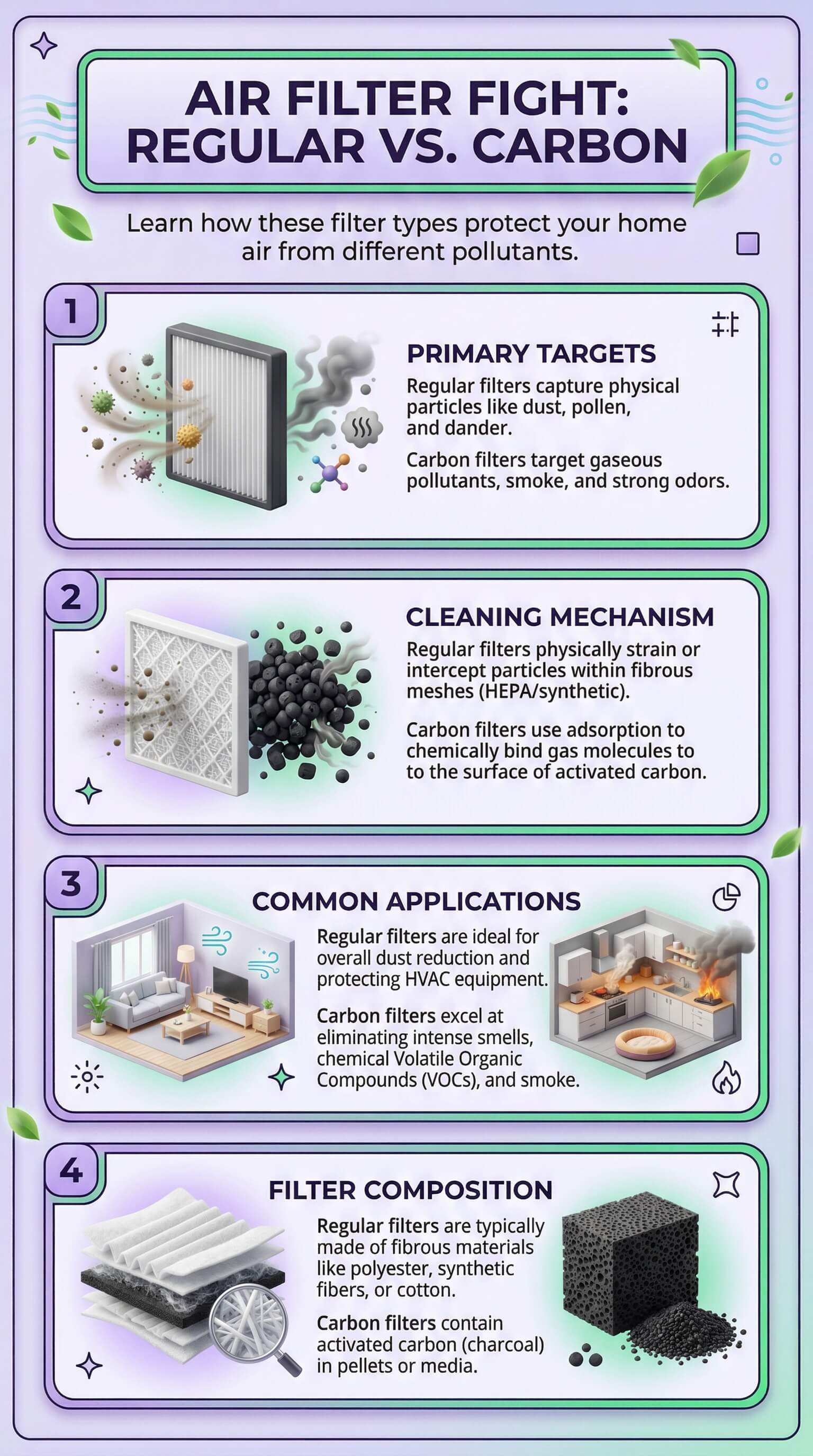 AIR FILTER FIGHT: REGULAR VS. CARBON

Learn how these filter types protect your home air from different pollutants.

1

PRIMARY TARGETS

Regular filters capture physical particles like dust, pollen, and dander.

Carbon filters target gaseous pollutants, smoke, and strong odors.

2

CLEANING MECHANISM

Regular filters physically strain or intercept particles within fibrous meshes (HEPA/synthetic).

Carbon filters use adsorption to chemically bind gas molecules to to the surface of activated carbon.

3

COMMON APPLICATIONS

Regular filters are ideal for overall dust reduction and protecting HVAC equipment.

Carbon filters excel at eliminating intense smells, chemical Volatile Organic Compounds (VOCs), and smoke.

4

FILTER COMPOSITION

Regular filters are typically made of fibrous materials like polyester, synthetic fibers, or cotton.

Carbon filters contain activated carbon (charcoal) in pellets or media.